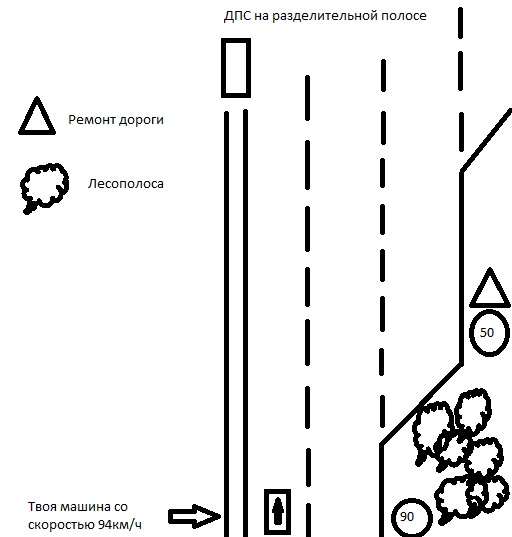 ДПС на разделительной полосе

Ремонт дороги

Лесополоса

50

90

Твоя машина со скоростью 94км/ч