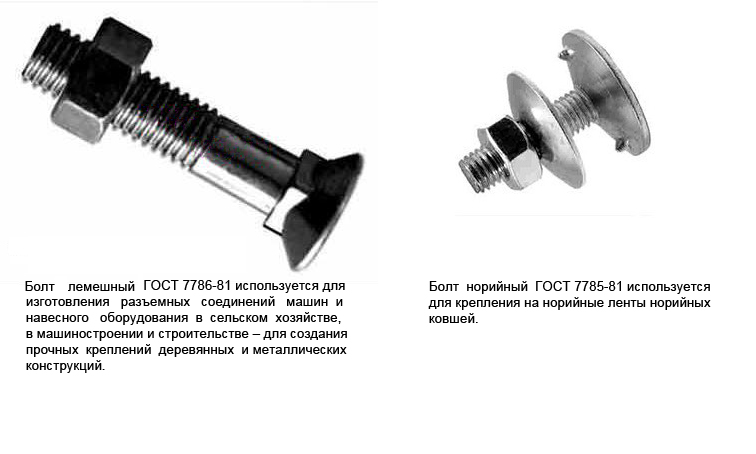 Болт лемешный ГОСТ 7786-81 используется для изготовления разъемных соединений машин и навесного оборудования в сельском хозяйстве, в машиностроении и строительстве – для создания прочных креплений деревянных и металлических конструкций.

Болт норийный ГОСТ 7785-81 используется для крепления на норийные ленты норийных ковшей.