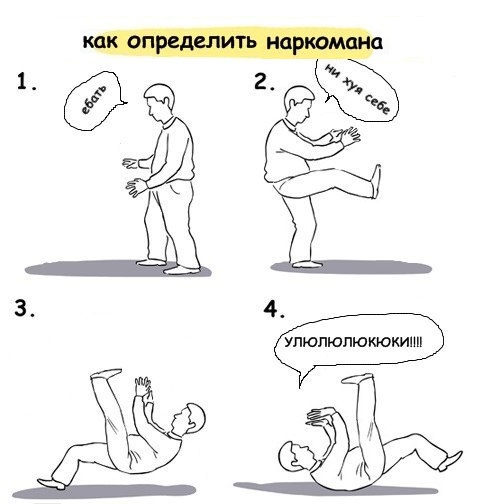 как определить наркомана

1.

ебать

2.

ни хуя себе

3.

4.

УЛЮЛЮЛЮКЮКИ!!!!