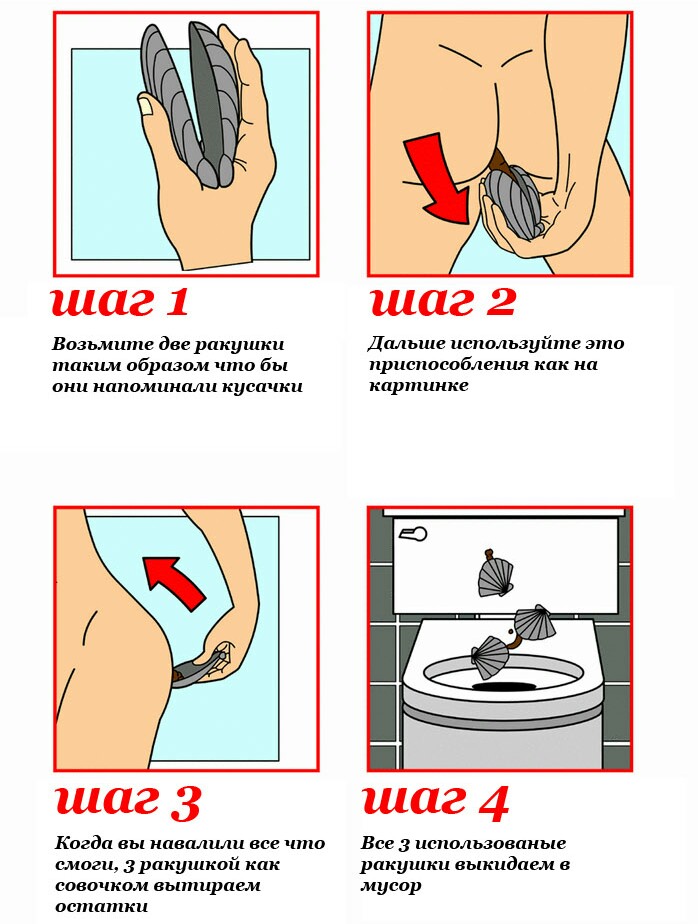 шаг 1

Возьмите две ракушки таким образом что бы они напоминали кусачки

шаг 2

Дальше используйте это приспособления как на картинке

шаг 3

Когда вы навалили все что смоги, 3 ракушкой как совочком вытираем остатки

шаг 4

Все 3 использованые ракушки выкидаем в мусор