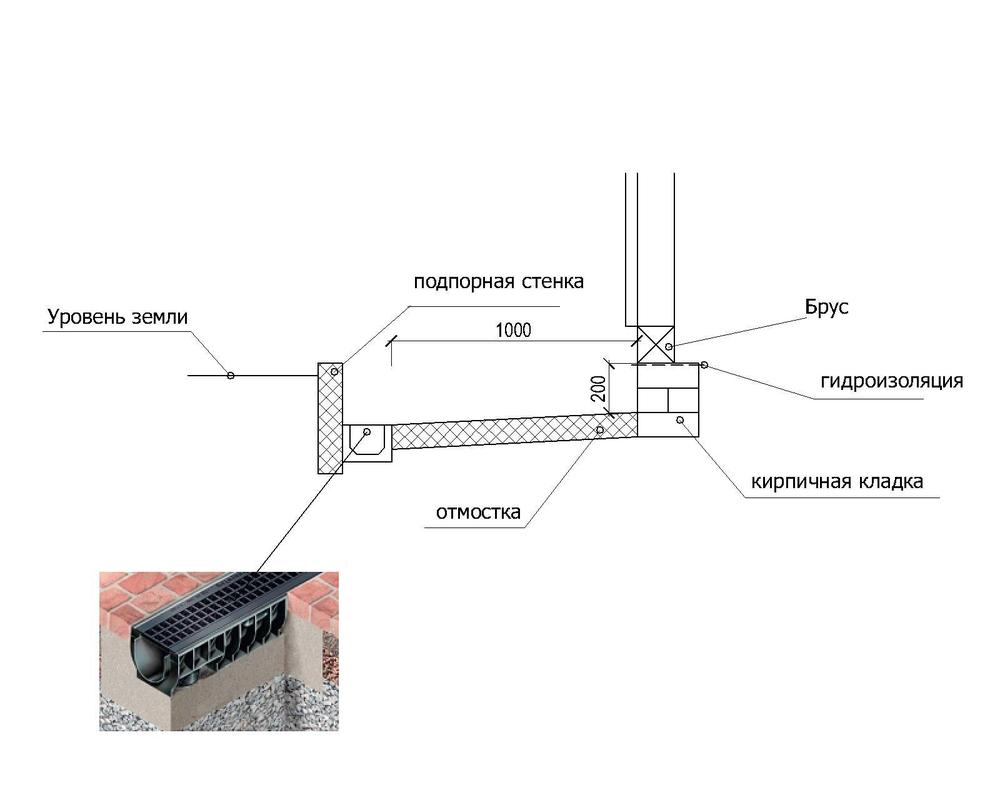 подпорная стенка

Уровень земли

1000

Брус

200

гидроизоляция

кирпичная кладка

отмостка