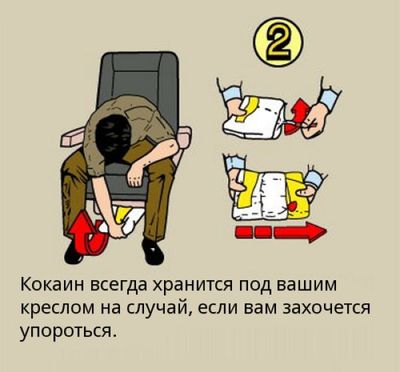 2

Кокаин всегда хранится под вашим креслом на случай, если вам захочется упороться.