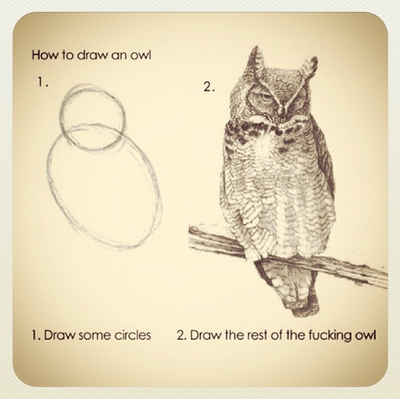 How to draw an owl

1.

2.

1. Draw some circles

2. Draw the rest of the fucking owl