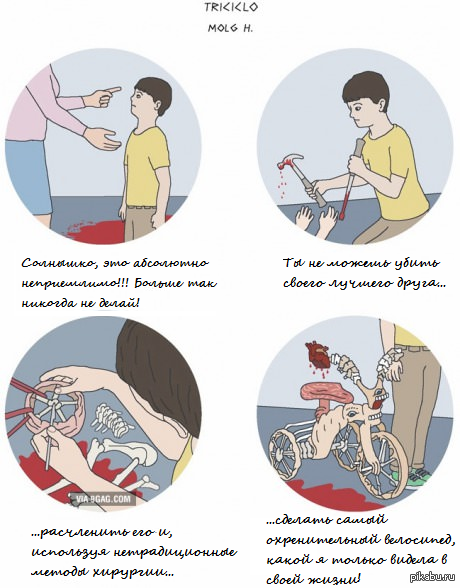 TRICICLO
MOLG H.

Солнышко, это абсолютно неприемлимо!!! Больше так никогда не делай!

Ты не можешь убить своего лучшего друга...

VIA 9GAG.COM

...расчленить его и, используя нетрадиционные методы хирургии...

...сделать самый охренительный велосипед, какой я только видела в своей жизни!

pikabu.ru