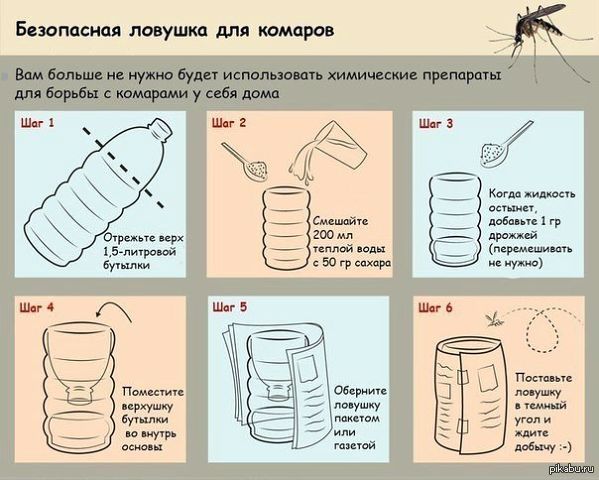 Безопасная ловушка для комаров

Вам больше не нужно будет использовать химические препараты для борьбы с комарами у себя дома

Шаг 1

Отрежьте верх 1,5-литровой бутылки

Шаг 2

Смешайте 200 мл теплой воды с 50 гр сахара

Шаг 3

Когда жидкость остынет, добавьте 1 гр дрожжей (перемешивать не нужно)

Шаг 4

Поместите верхушку бутылки во внутрь основы

Шаг 5

Оберните ловушку пакетом или газетой

Шаг 6

Поставьте ловушку в темный угол и ждите добычу :-)

pikabu.ru