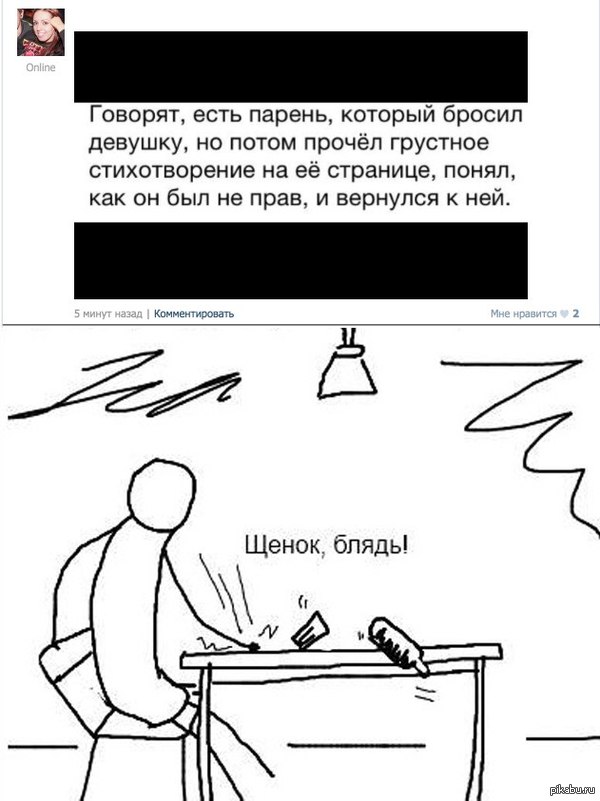 Online

Говорят, есть парень, который бросил девушку, но потом прочёл грустное стихотворение на её странице, понял, как он был не прав, и вернулся к ней.

5 минут назад | Комментировать

Мне нравится 2

Щенок, блядь!

pikabu.ru