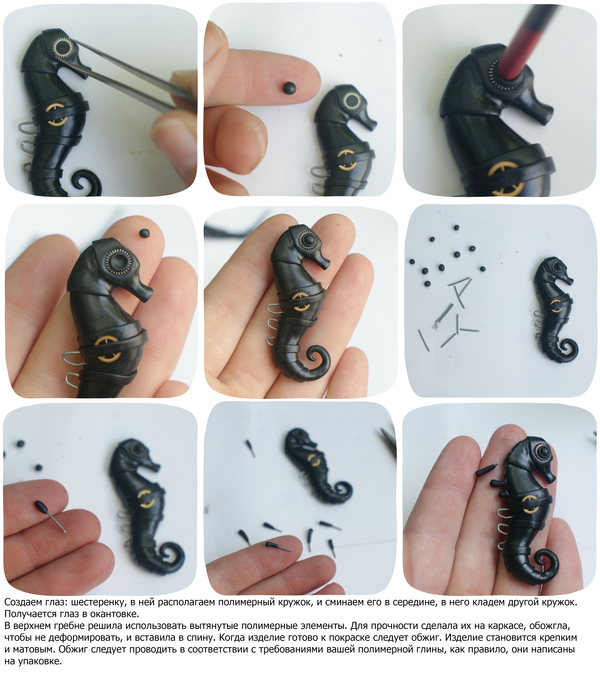 Создаем глаз: шестеренку, в ней располагаем полимерный кружок, и сминаем его в середине, в него кладем другой кружок. Получается глаз в окантовке.
В верхнем гребне решила использовать вытянутые полимерные элементы. Для прочности сделала их на каркасе, обожгла, чтобы не деформировать, и вставила в спину. Когда изделие готово к покраске следует обжиг. Изделие становится крепким и матовым. Обжиг следует проводить в соответствии с требованиями вашей полимерной глины, как правило, они написаны на упаковке.