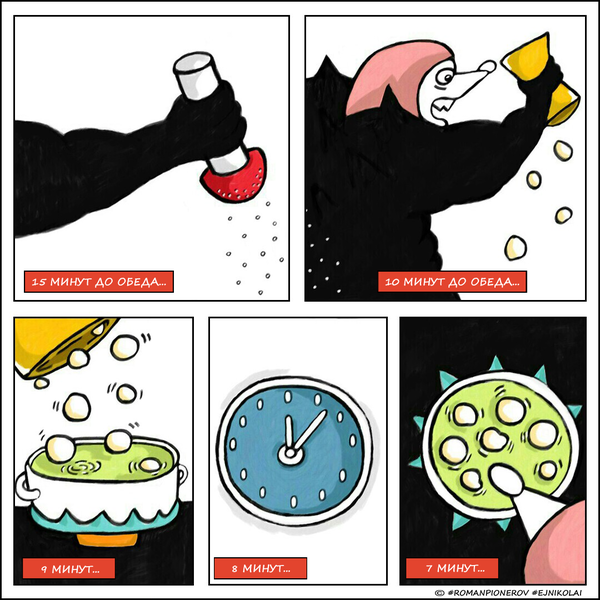 15 МИНУТ ДО ОБЕДА...

10 МИНУТ ДО ОБЕДА...

9 МИНУТ...

8 МИНУТ...

7 МИНУТ...

© #ROMANPIONEROV #EJNIKOLAI