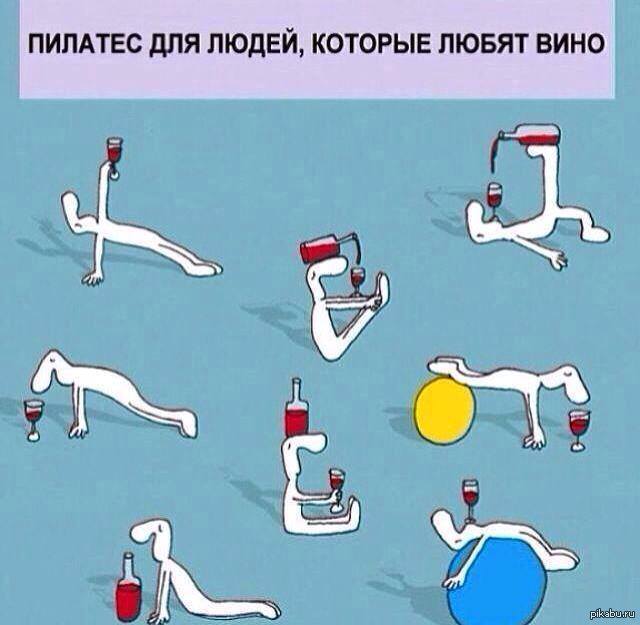 ПИЛАТЕС ДЛЯ ЛЮДЕЙ, КОТОРЫЕ ЛЮБЯТ ВИНО

pikabu.ru