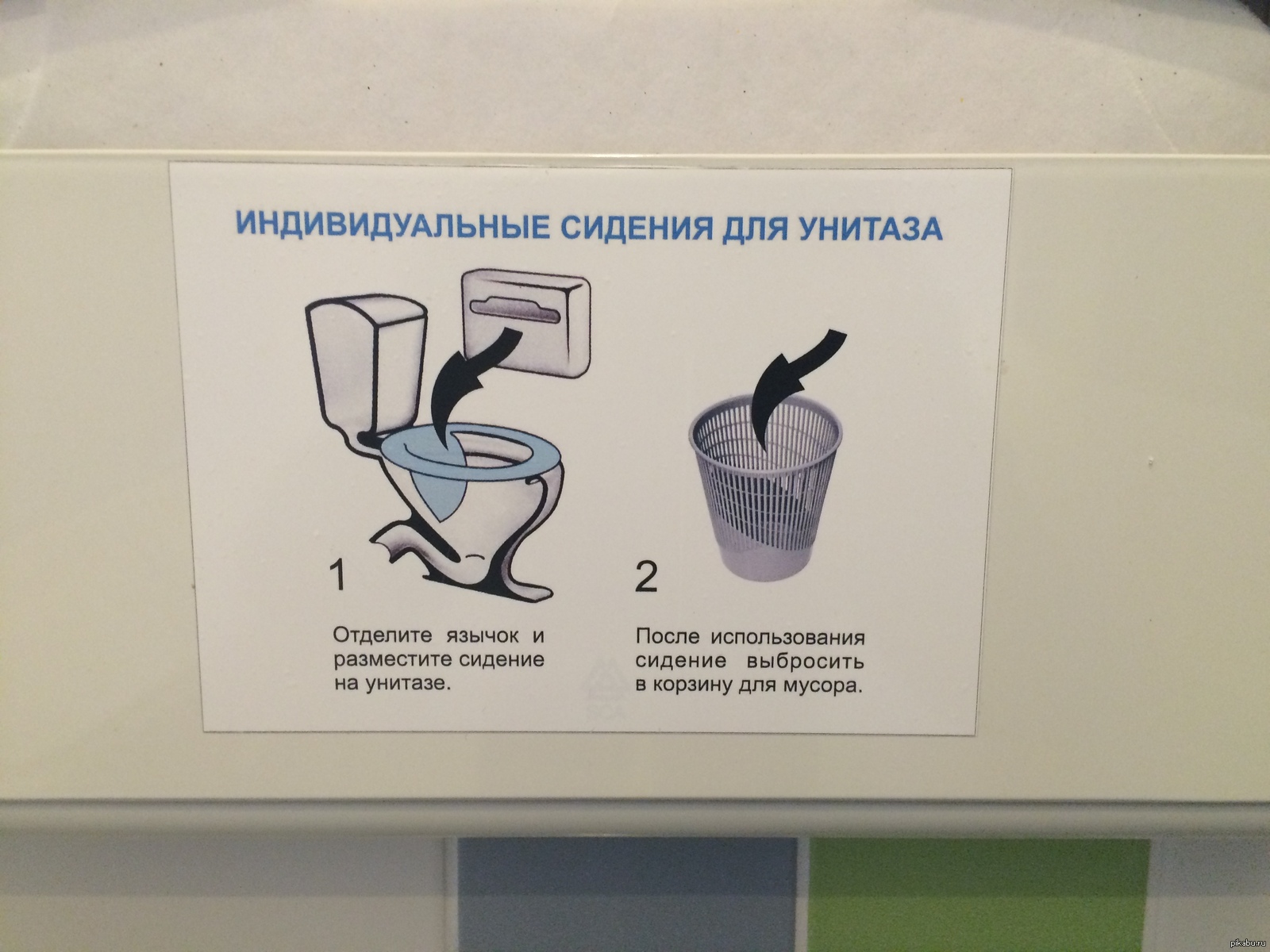 ИНДИВИДУАЛЬНЫЕ СИДЕНИЯ ДЛЯ УНИТАЗА

1

Отделите язычок и разместите сидение на унитазе.

2

После использования сидение выбросить в корзину для мусора.

pikabu.ru