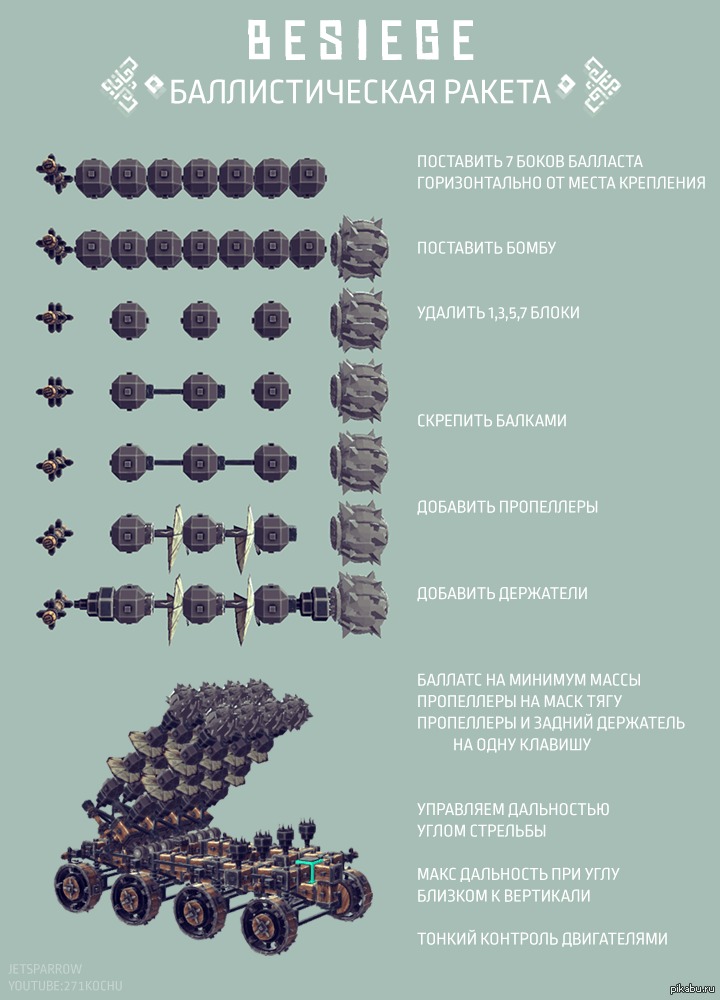 BESIEGE

БАЛЛИСТИЧЕСКАЯ РАКЕТА

ПОСТАВИТЬ 7 БОКОВ БАЛЛАСТА ГОРИЗОНТАЛЬНО ОТ МЕСТА КРЕПЛЕНИЯ

ПОСТАВИТЬ БОМБУ

УДАЛИТЬ 1,3,5,7 БЛОКИ

СКРЕПИТЬ БАЛКАМИ

ДОБАВИТЬ ПРОПЕЛЛЕРЫ

ДОБАВИТЬ ДЕРЖАТЕЛИ

БАЛЛАТС НА МИНИМУМ МАССЫ
ПРОПЕЛЛЕРЫ НА МАСК ТЯГУ
ПРОПЕЛЛЕРЫ И ЗАДНИЙ ДЕРЖАТЕЛЬ НА ОДНУ КЛАВИШУ

УПРАВЛЯЕМ ДАЛЬНОСТЬЮ УГЛОМ СТРЕЛЬБЫ

МАКС ДАЛЬНОСТЬ ПРИ УГЛУ БЛИЗКОМ К ВЕРТИКАЛИ

ТОНКИЙ КОНТРОЛЬ ДВИГАТЕЛЯМИ

JETSPARROW
YOUTUBE:271KOCHU

pikabu.ru