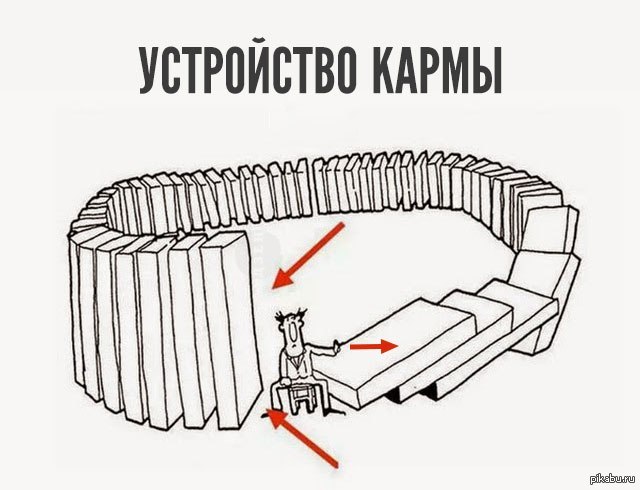 УСТРОЙСТВО КАРМЫ

pikabu.ru