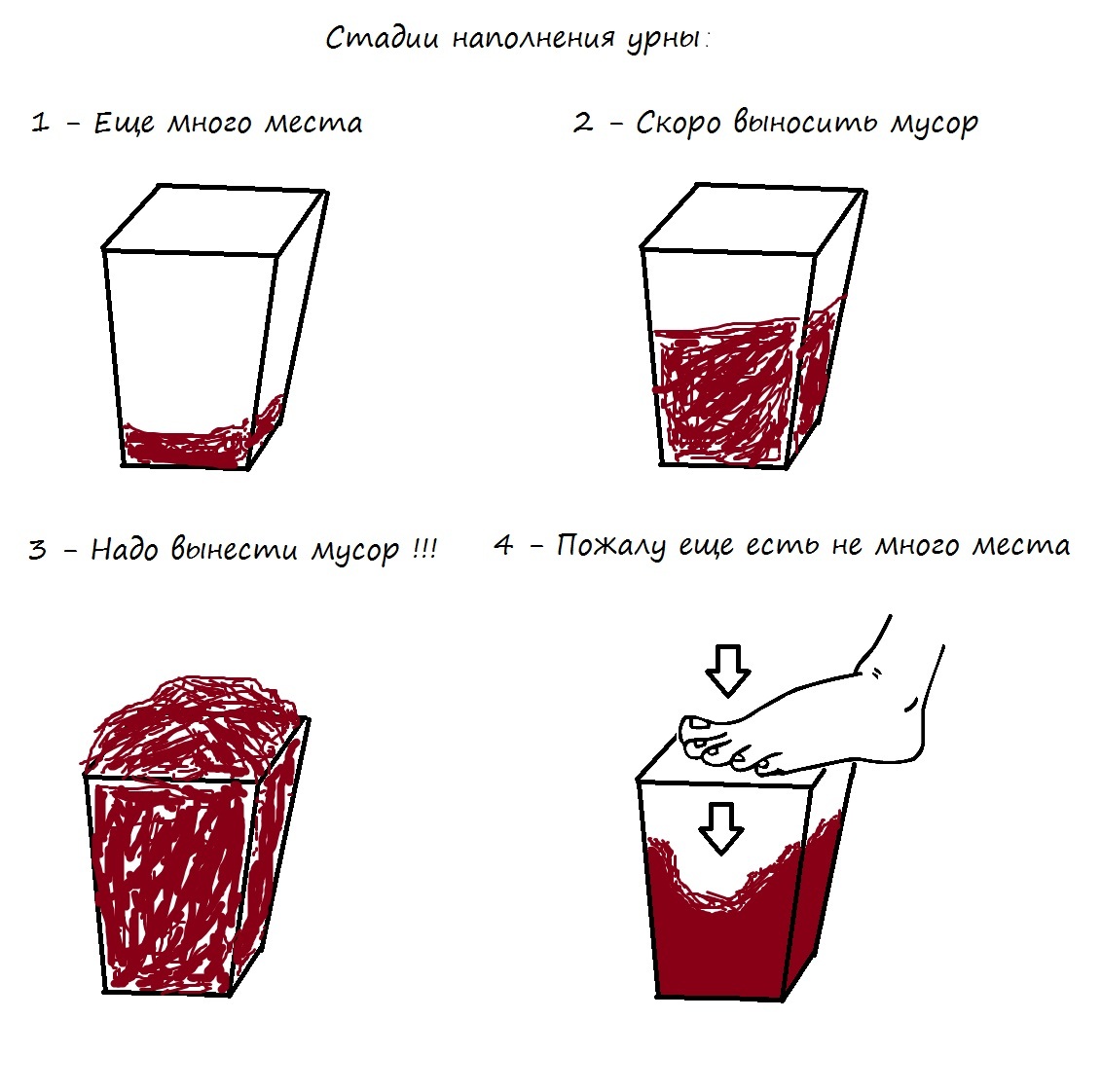 Стадии наполнения урны:

1 – Еще много места

2 – Скоро выносить мусор

3 – Надо вынести мусор !!!

4 – Пожалу еще есть не много места